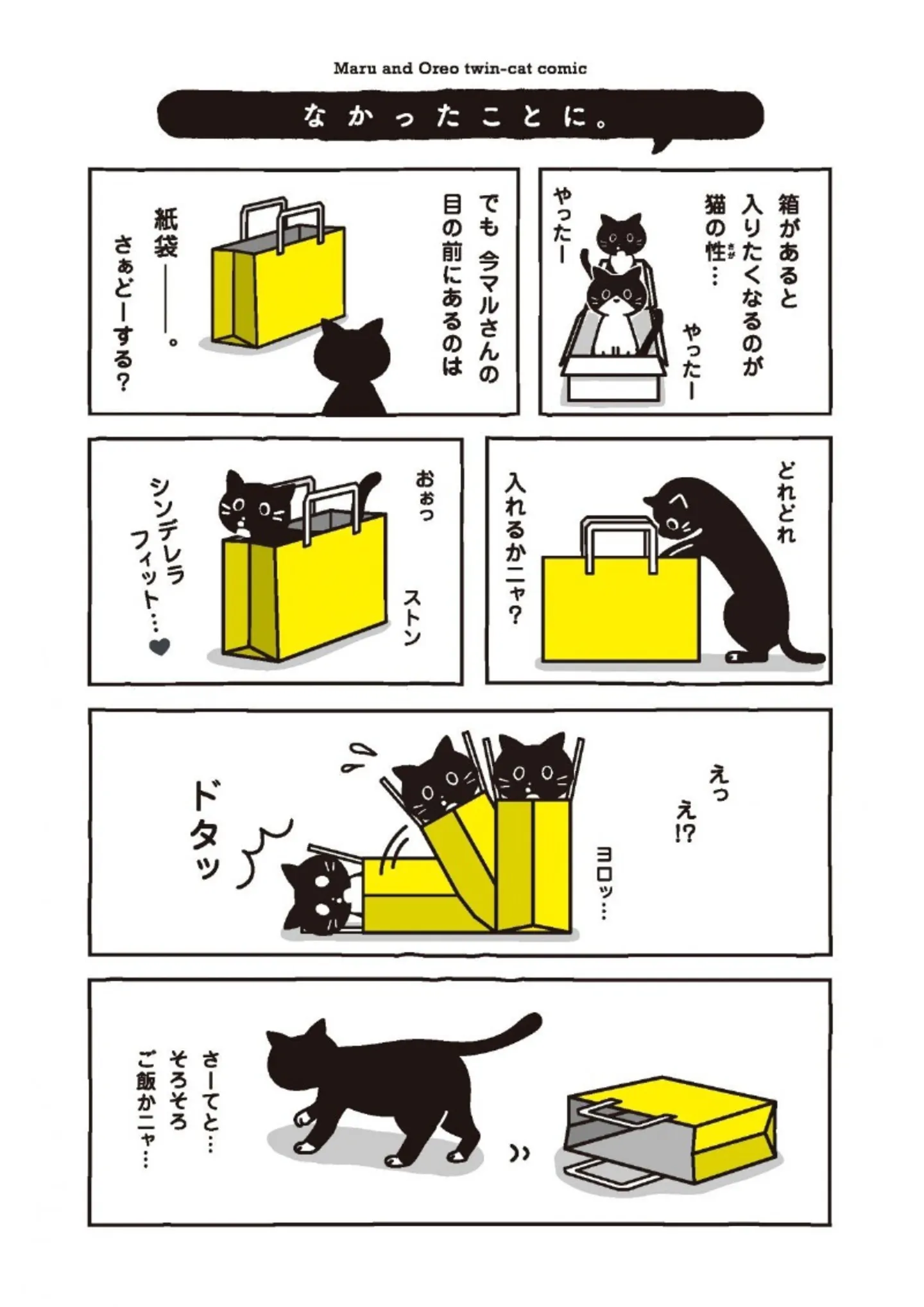 Maru and Oreo twin-cat comic

なかったことに。

箱があると入りたくなるのが猫の性(さが)…

やったー

やったー

でも 今マルさんの目の前にあるのは

紙袋———。

さぁどーする?

どれどれ

入れるかニャ?

おぉっ

ストン

シンデレラフィット…♥

えっ

え!?

ヨロッ…

ドタッ

さーてと…そろそろご飯かニャ…