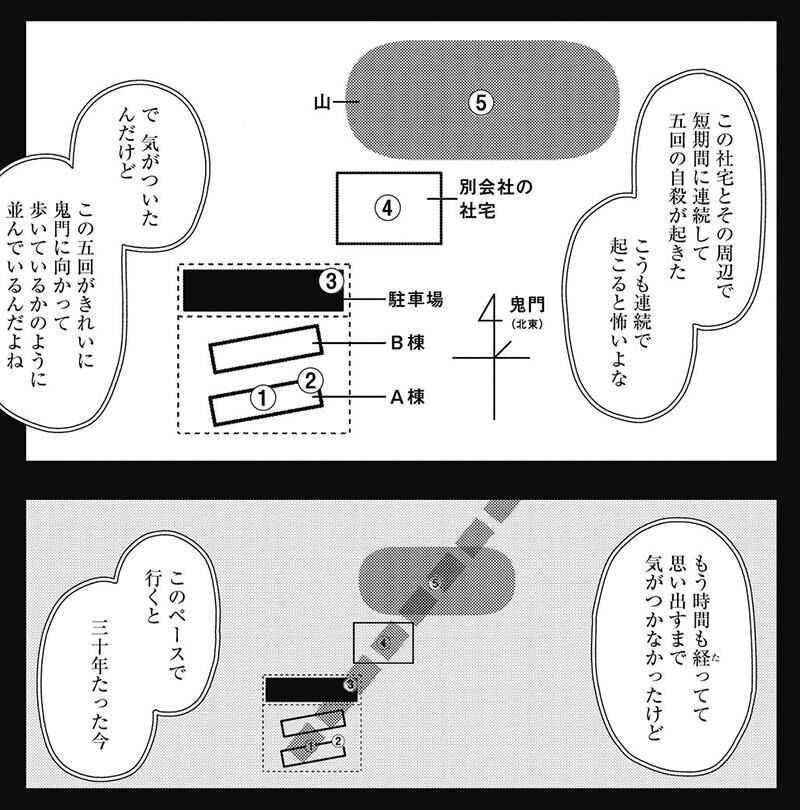 この社宅とその周辺で短期間に連続して五回の自殺が起きた

こうも連続で起こると怖いよな

山
5
4
別会社の社宅
3
駐車場
B棟
1
2
A棟
鬼門
(北東)

で 気がついたんだけど

この五回がきれいに鬼門に向かって歩いているかのように並んでいるんだよね

もう時間も経ってて思い出すまで気がつかなかったけど

5
4
3
1
2

このペースで行くと

三十年たった今