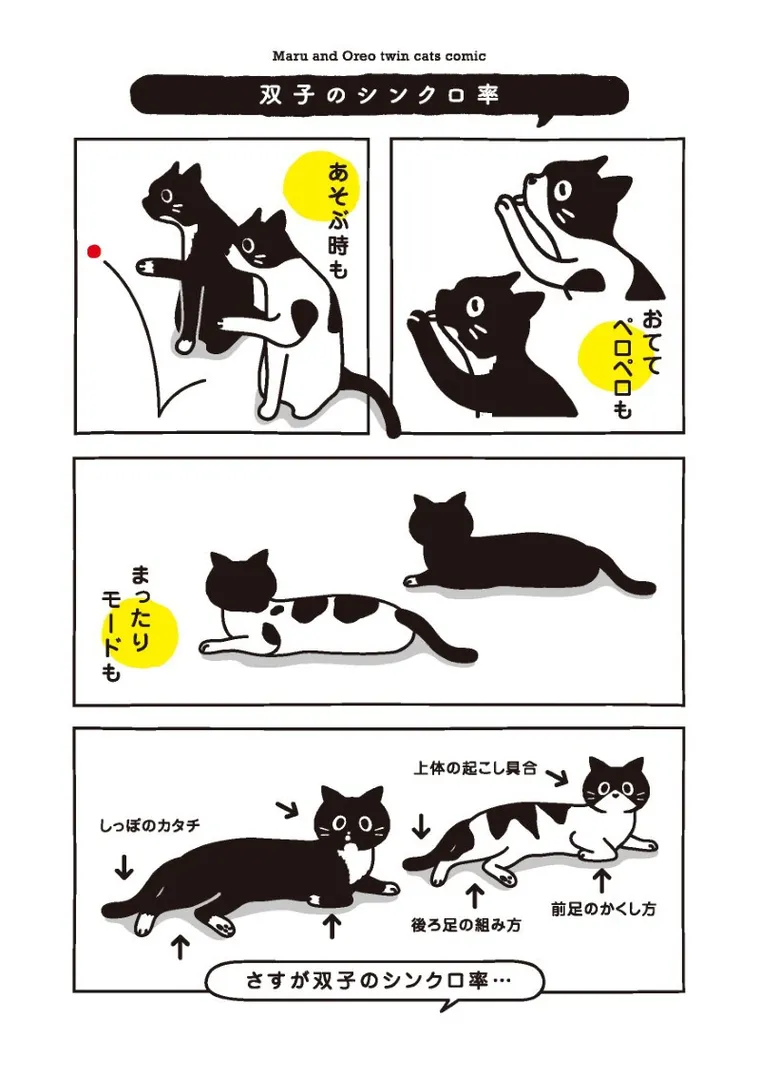 Maru and Oreo twin cats comic

双子のシンクロ率

あそぶ時も

おててペロペロも

まったりモードも

しっぽのカタチ

上体の起こし具合

後ろ足の組み方

前足のかくし方

さすが双子のシンクロ率…