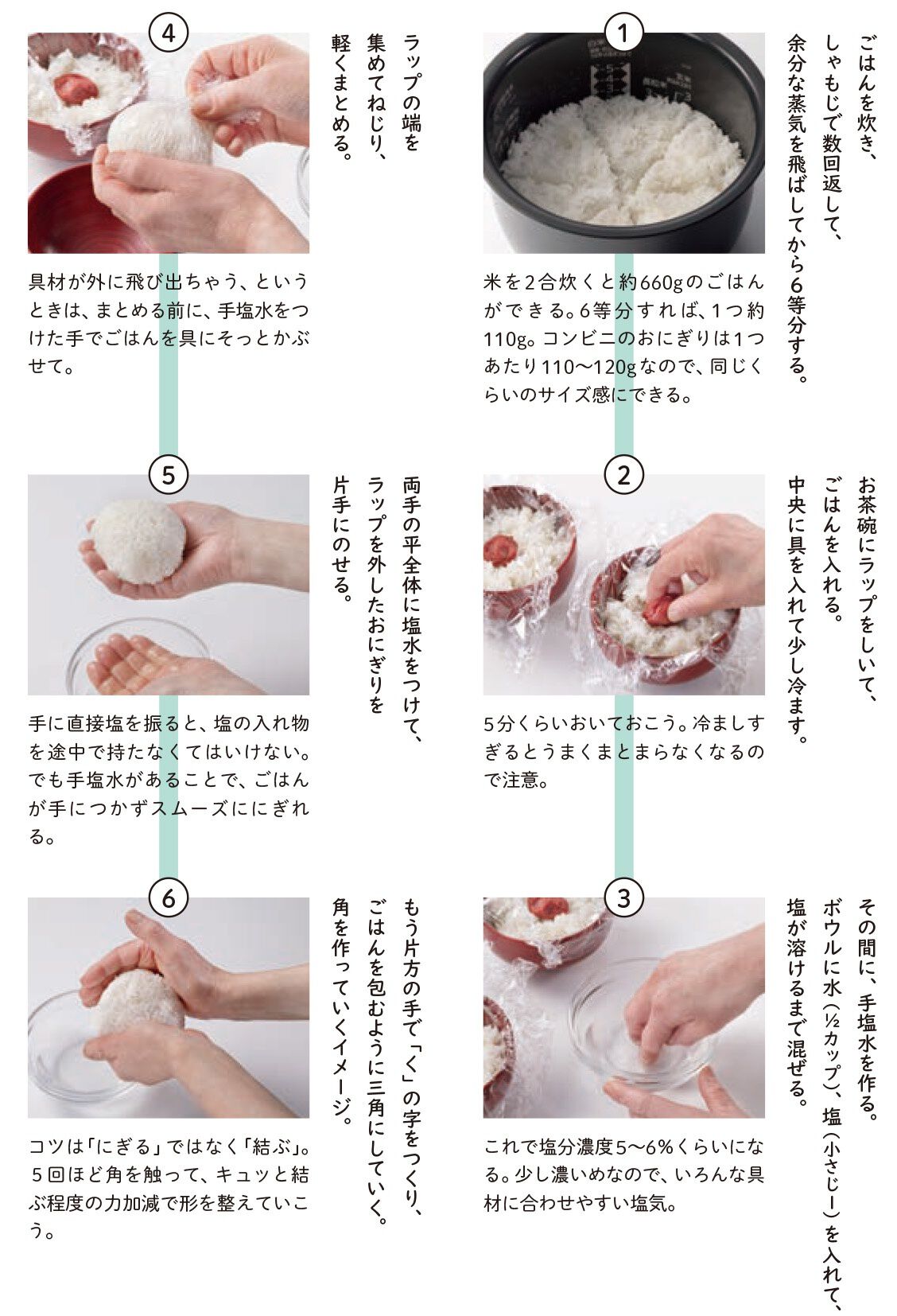 1

ごはんを炊き、しゃもじで数回返して、余分な蒸気を飛ばしてから6等分する。

米を2合炊くと約660gのごはんができる。6等分すれば、1つ約110g。コンビニのおにぎりは1つあたり110〜120gなので、同じくらいのサイズ感にできる。

2

お茶碗にラップをしいて、ごはんを入れる。中央に具を入れて少し冷ます。

5分くらいおいておこう。冷ましすぎるとうまくまとまらなくなるので注意。

3

その間に、手塩水を作る。ボウルに水（½カップ）、塩（小さじ1）を入れて、塩が溶けるまで混ぜる。

これで塩分濃度5〜6%くらいになる。少し濃いめなので、いろんな具材に合わせやすい塩気。

4

ラップの端を集めてねじり、軽くまとめる。

具材が外に飛び出ちゃう、というときは、まとめる前に、手塩水をつけた手でごはんを具にそっとかぶせて。

5

両手の平全体に塩水をつけて、ラップを外したおにぎりを片手にのせる。

手に直接塩を振ると、塩の入れ物を途中で持たなくてはいけない。でも手塩水があることで、ごはんが手につかずスムーズににぎれる。

6

もう片方の手で「く」の字をつくり、ごはんを包むように三角にしていく。角を作っていくイメージ。

コツは「にぎる」ではなく「結ぶ」。5回ほど角を触って、キュッと結ぶ程度の力加減で形を整えていこう。