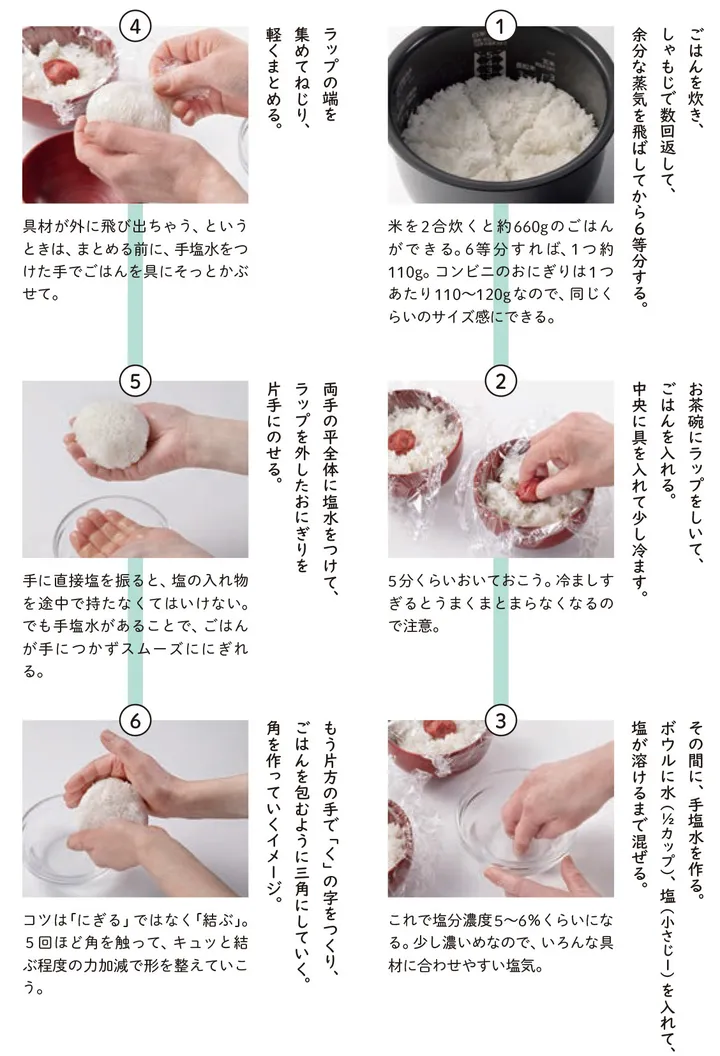 1

ごはんを炊き、しゃもじで数回返して、余分な蒸気を飛ばしてから6等分する。

米を2合炊くと約660gのごはんができる。6等分すれば、1つ約110g。コンビニのおにぎりは1つあたり110〜120gなので、同じくらいのサイズ感にできる。

2

お茶碗にラップをしいて、ごはんを入れる。中央に具を入れて少し冷ます。

5分くらいおいておこう。冷ましすぎるとうまくまとまらなくなるので注意。

3

その間に、手塩水を作る。ボウルに水（½カップ）、塩（小さじ1）を入れて、塩が溶けるまで混ぜる。

これで塩分濃度5〜6%くらいになる。少し濃いめなので、いろんな具材に合わせやすい塩気。

4

ラップの端を集めてねじり、軽くまとめる。

具材が外に飛び出ちゃう、というときは、まとめる前に、手塩水をつけた手でごはんを具にそっとかぶせて。

5

両手の平全体に塩水をつけて、ラップを外したおにぎりを片手にのせる。

手に直接塩を振ると、塩の入れ物を途中で持たなくてはいけない。でも手塩水があることで、ごはんが手につかずスムーズににぎれる。

6

もう片方の手で「く」の字をつくり、ごはんを包むように三角にしていく。角を作っていくイメージ。

コツは「にぎる」ではなく「結ぶ」。5回ほど角を触って、キュッと結ぶ程度の力加減で形を整えていこう。