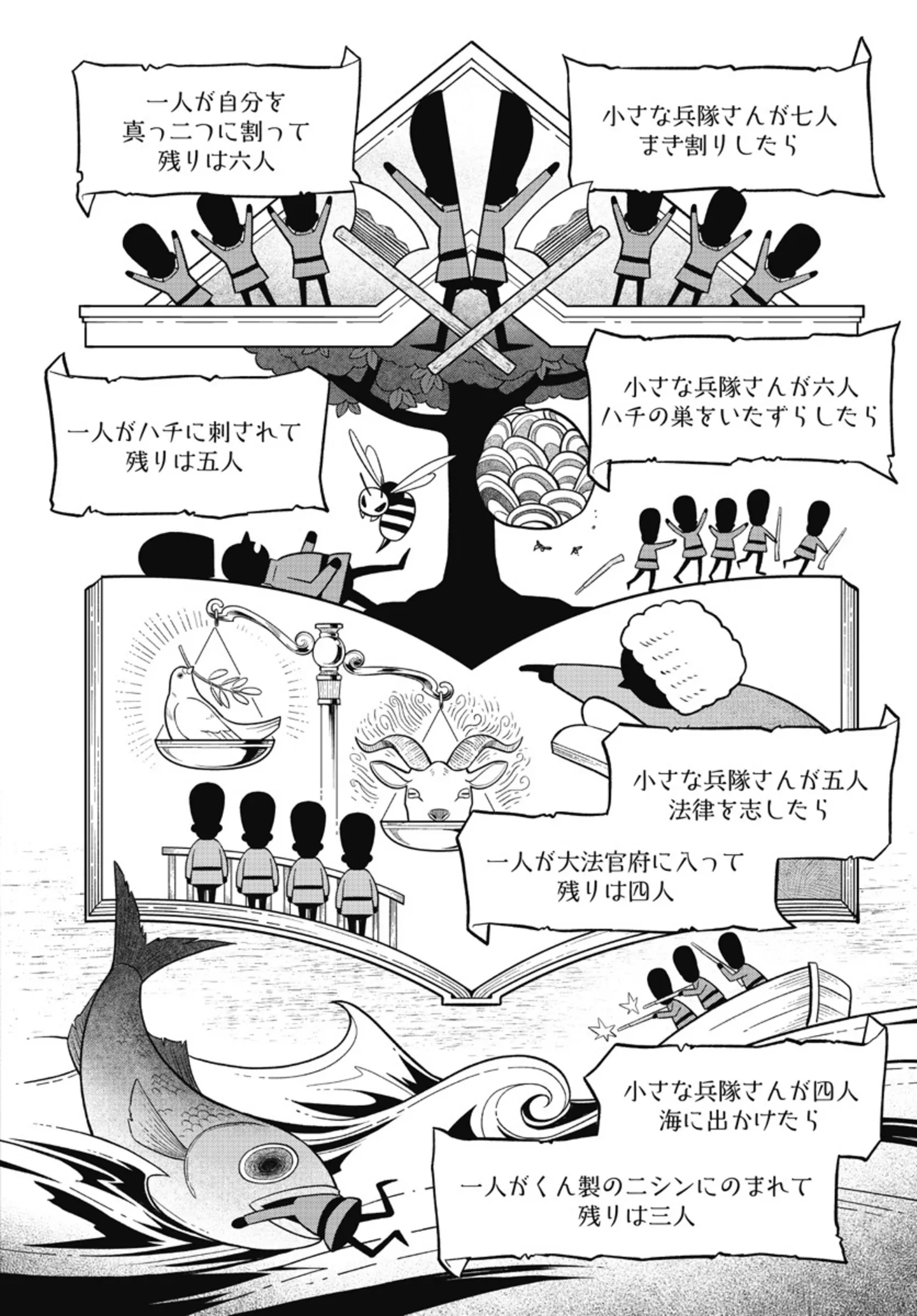 小さな兵隊さんが七人
まき割りしたら

一人が自分を
真っ二つに割って
残りは六人

小さな兵隊さんが六人
ハチの巣をいたずらしたら

一人がハチに刺されて
残りは五人

小さな兵隊さんが五人
法律を志したら

一人が大法官府に入って
残りは四人

小さな兵隊さんが四人
海に出かけたら

一人がくん製のニシンにのまれて
残りは三人