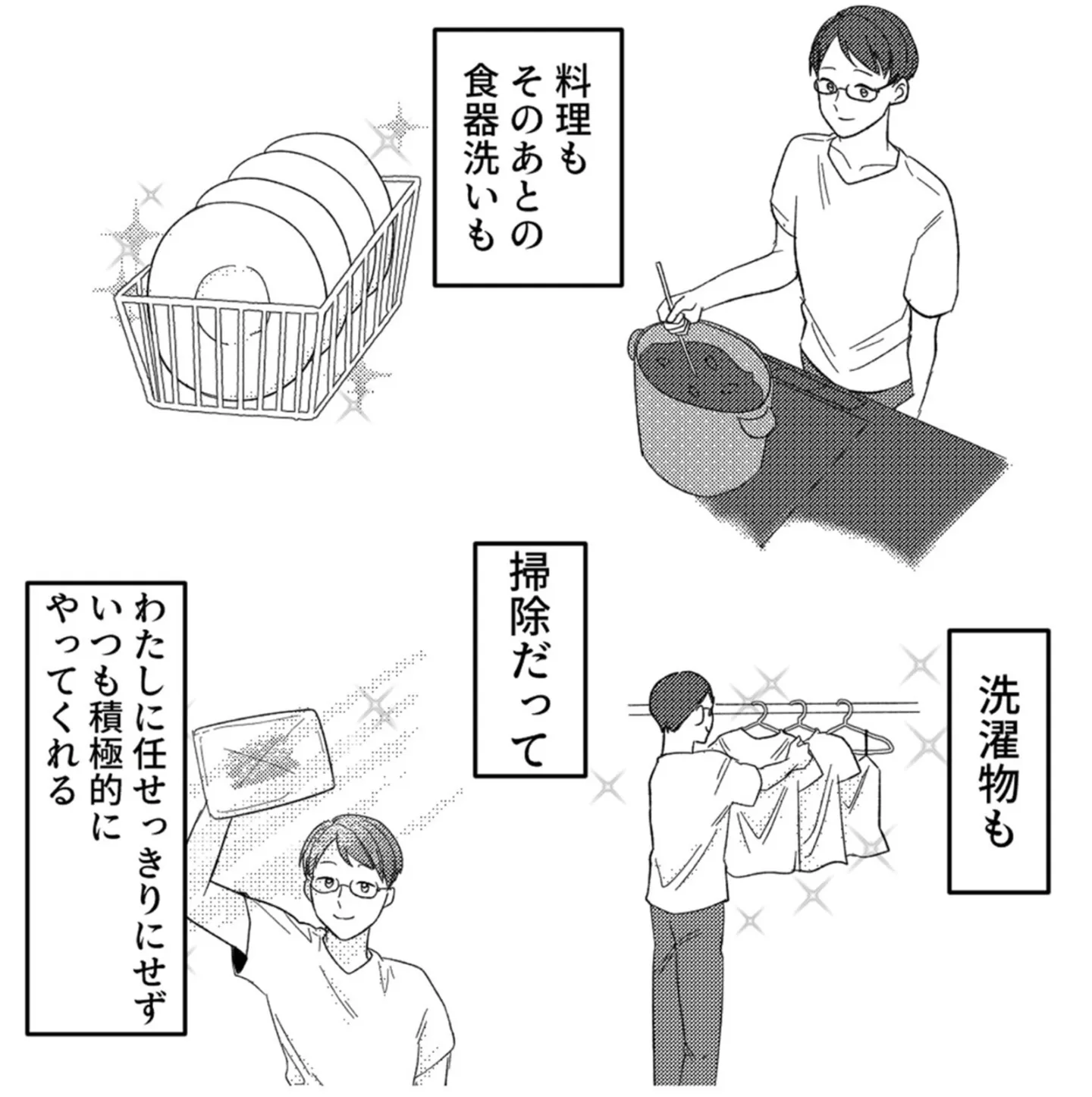 料理も
そのあとの
食器洗いも

洗濯物も

掃除だって

わたしに任せっきりにせず
いつも積極的に
やってくれる