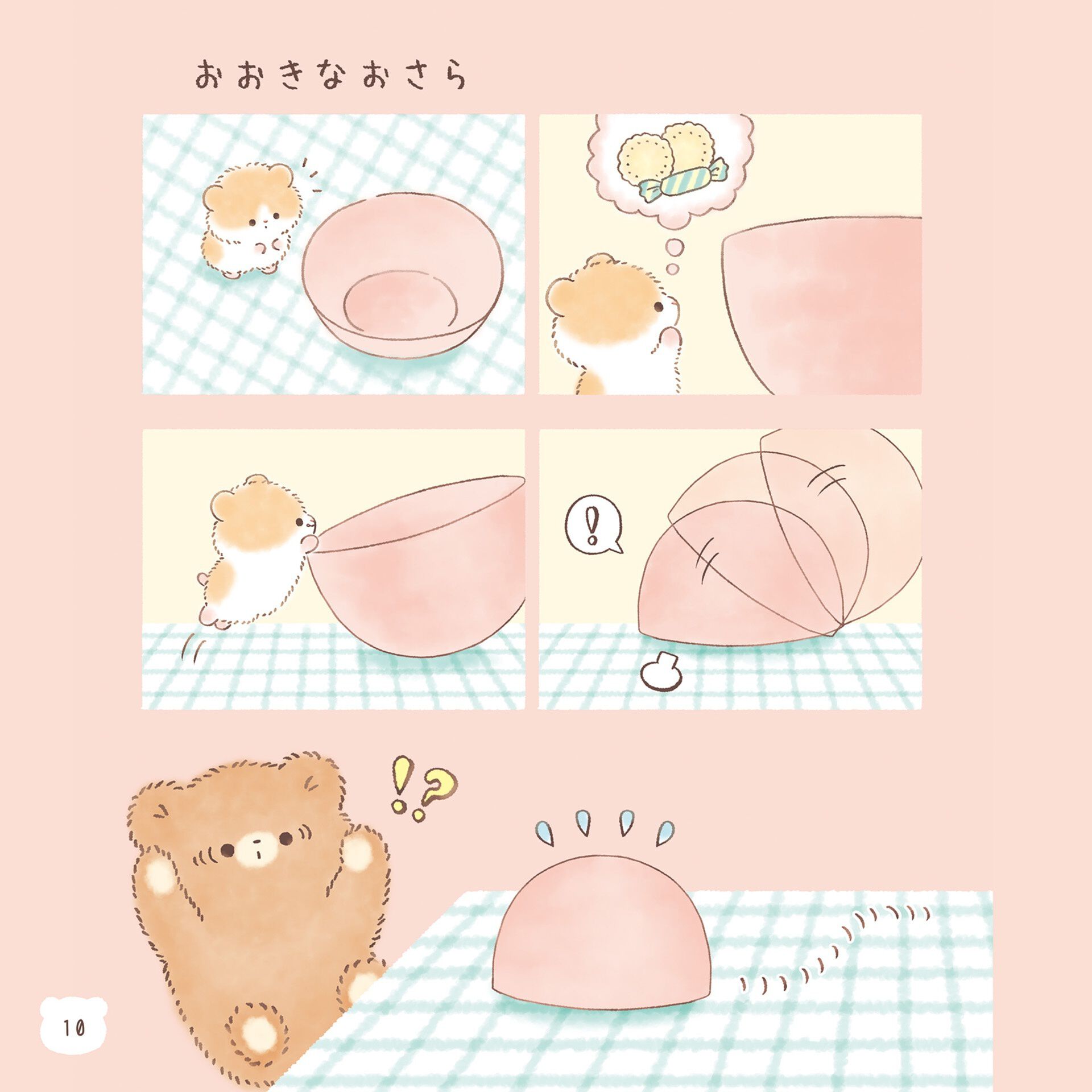 おおきなおさら

!

!?

10