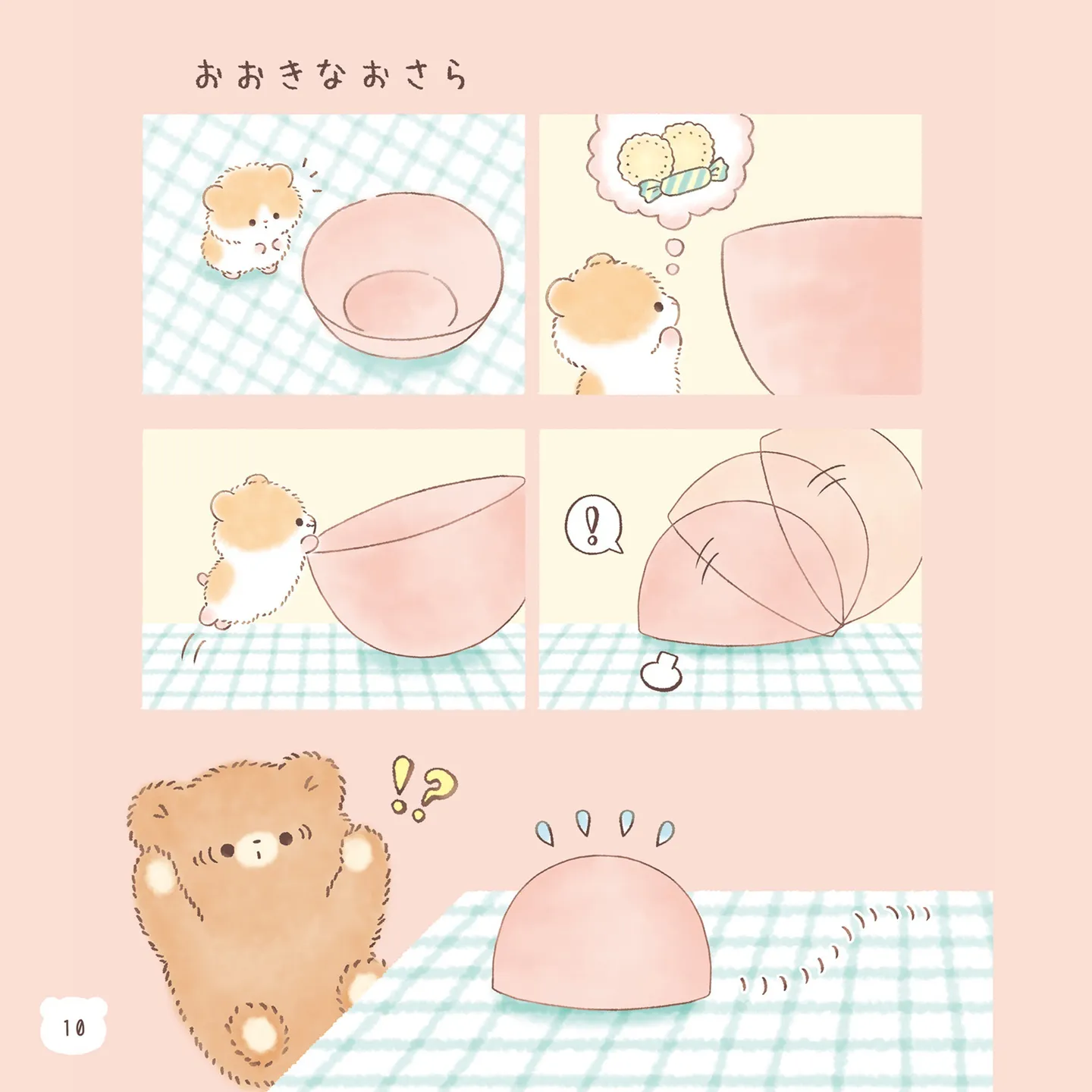 おおきなおさら

!

!?

10