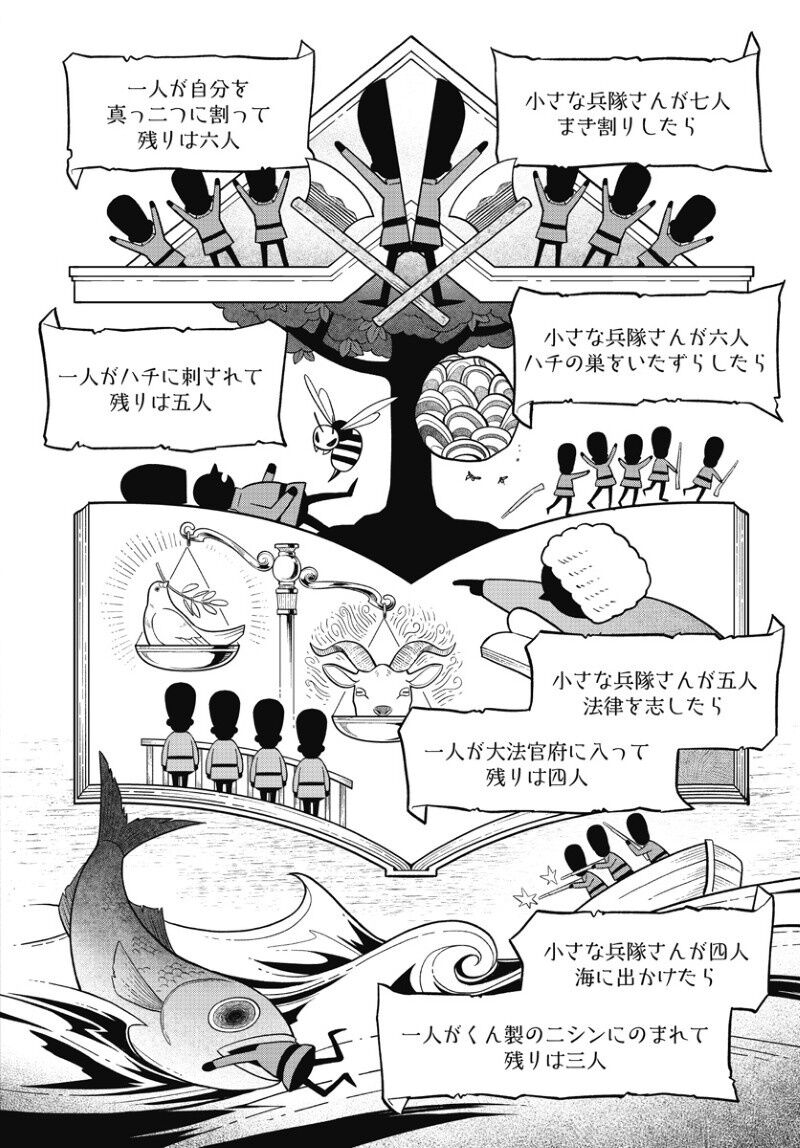 小さな兵隊さんが七人
まき割りしたら

一人が自分を
真っ二つに割って
残りは六人

小さな兵隊さんが六人
ハチの巣をいたずらしたら

一人がハチに刺されて
残りは五人

小さな兵隊さんが五人
法律を志したら

一人が大法官府に入って
残りは四人

小さな兵隊さんが四人
海に出かけたら

一人がくん製のニシンにのまれて
残りは三人