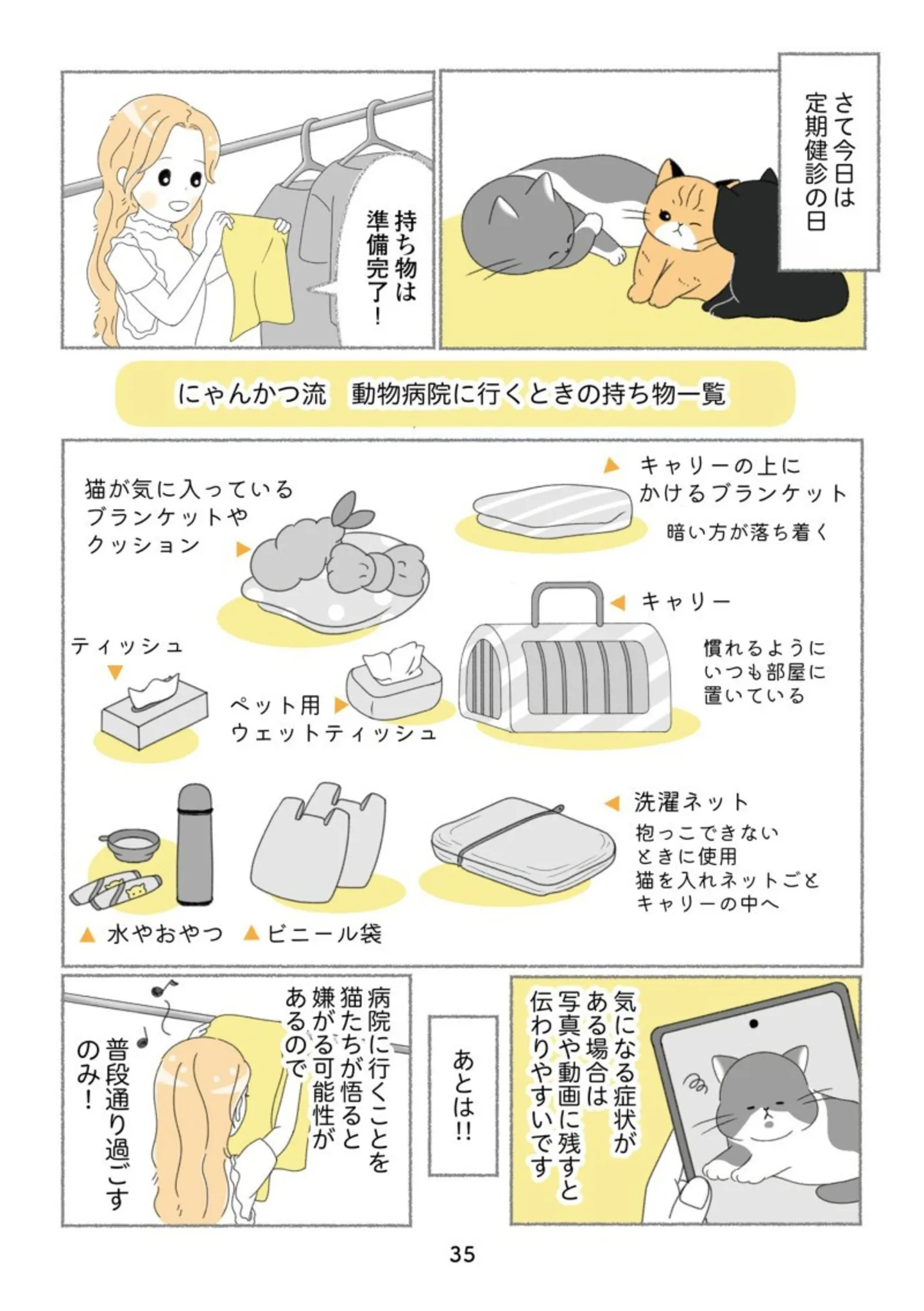 さて今日は定期健診の日

持ち物は準備完了!

にゃんかつ流　動物病院に行くときの持ち物一覧

猫が気に入っているブランケットやクッション

キャリーの上にかけるブランケット
暗い方が落ち着く

キャリー
慣れるようにいつも部屋に置いている

ティッシュ

ペット用ウェットティッシュ

洗濯ネット
抱っこできないときに使用
猫を入れネットごとキャリーの中へ

水やおやつ

ビニール袋

気になる症状がある場合は写真や動画に残すと伝わりやすいです

あとは!!

病院に行くことを猫たちが悟ると嫌がる可能性があるので

普段通り過ごすのみ!

35