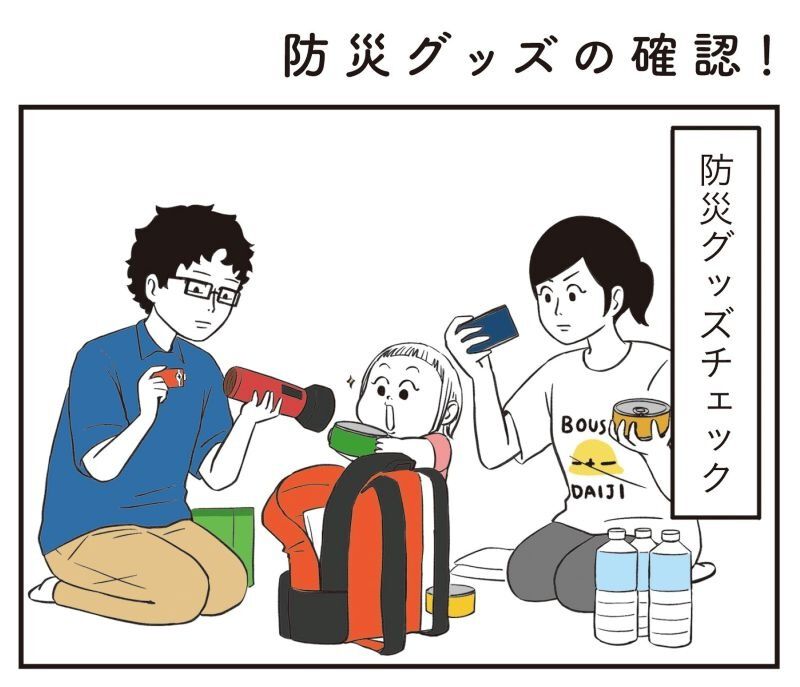 防災グッズの確認！

防災グッズチェック

BOUS

DAIJI