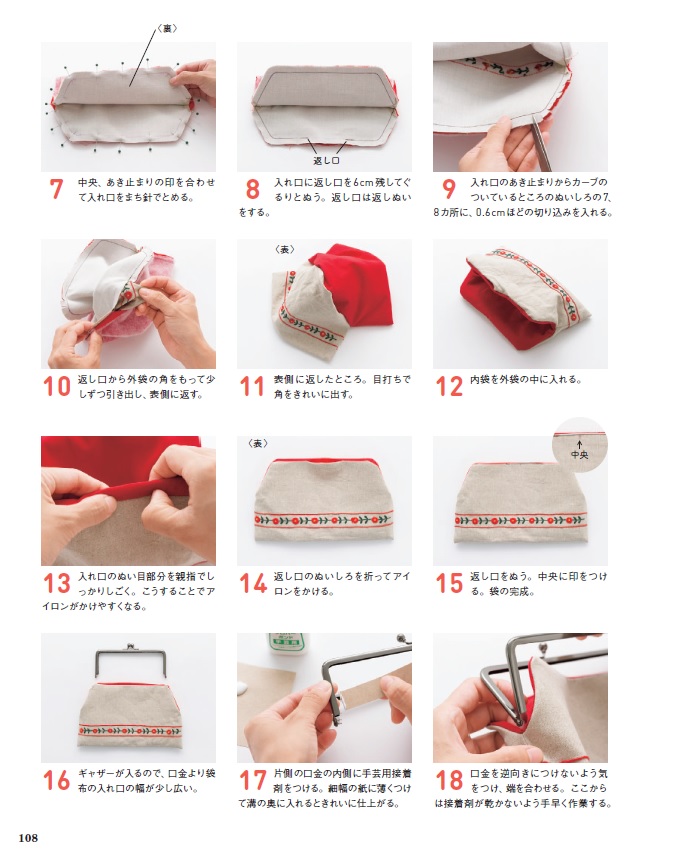 〈裏〉

7 中央、あき止まりの印を合わせて入れ口をまち針でとめる。

返し口

8 入れ口に返し口を6cm残してぐるりとぬう。返し口は返しぬいをする。

9 入れ口のあき止まりからカーブのついているところのぬいしろの7、8カ所に、0.6cmほどの切り込みを入れる。

10 返し口から外袋の角をもって少しずつ引き出し、表側に返す。

〈表〉

11 表側に返したところ。目打ちで角をきれいに出す。

12 内袋を外袋の中に入れる。

13 入れ口のぬい目部分を親指でしっかりしごく。こうすることでアイロンがかけやすくなる。

〈表〉

14 返し口のぬいしろを折ってアイロンをかける。

中央

15 返し口をぬう。中央に印をつける。袋の完成。

16 ギャザーが入るので、口金より袋布の入れ口の幅が少し広い。

17 片側の口金の内側に手芸用接着剤をつける。細幅の紙に薄くつけて溝の奥に入れるときれいに仕上がる。

18 口金を逆向きにつけないよう気をつけ、端を合わせる。ここからは接着剤が乾かないよう手早く作業する。

108